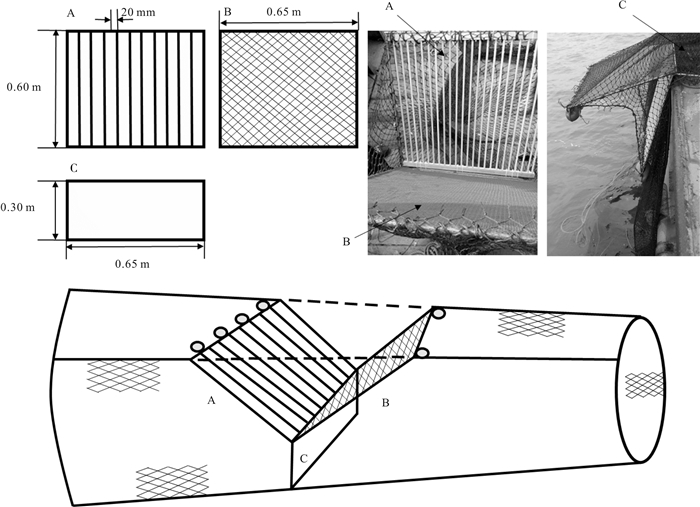 A
20 mm
0.60 m
B
0.65 m
C
0.30 m
0.65 m
A
B
C
A
B
C